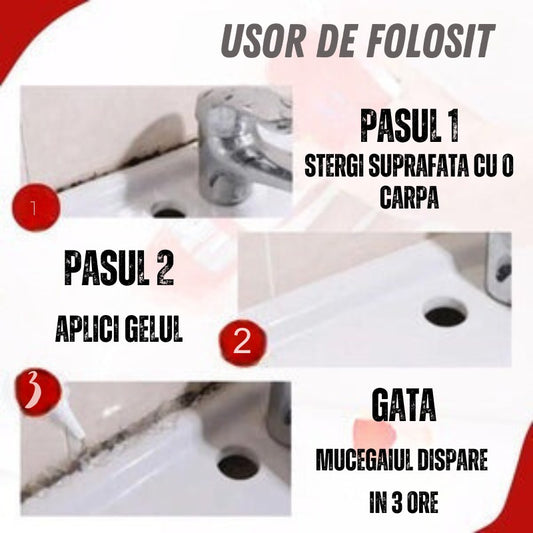 USOR DE FOLOSIT

1

PASUL 1
STERGI SUPRAFATA CU O CARPA

PASUL 2
APLICI GELUL

2

3

GATA
MUCEGAIUL DISPARE IN 3 ORE