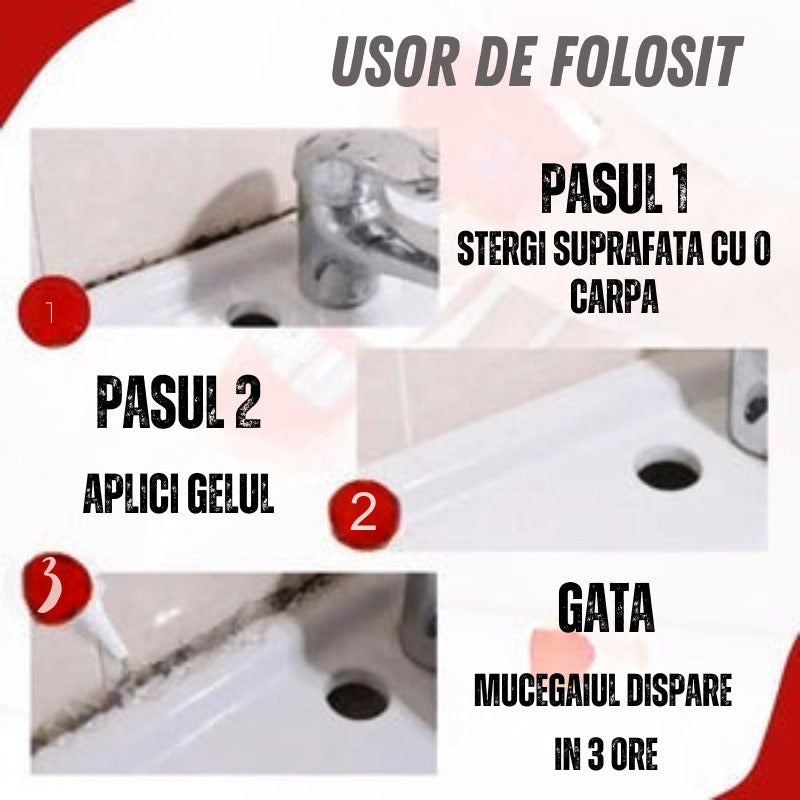 USOR DE FOLOSIT

1

PASUL 1
STERGI SUPRAFATA CU O CARPA

PASUL 2
APLICI GELUL

2

3

GATA
MUCEGAIUL DISPARE IN 3 ORE